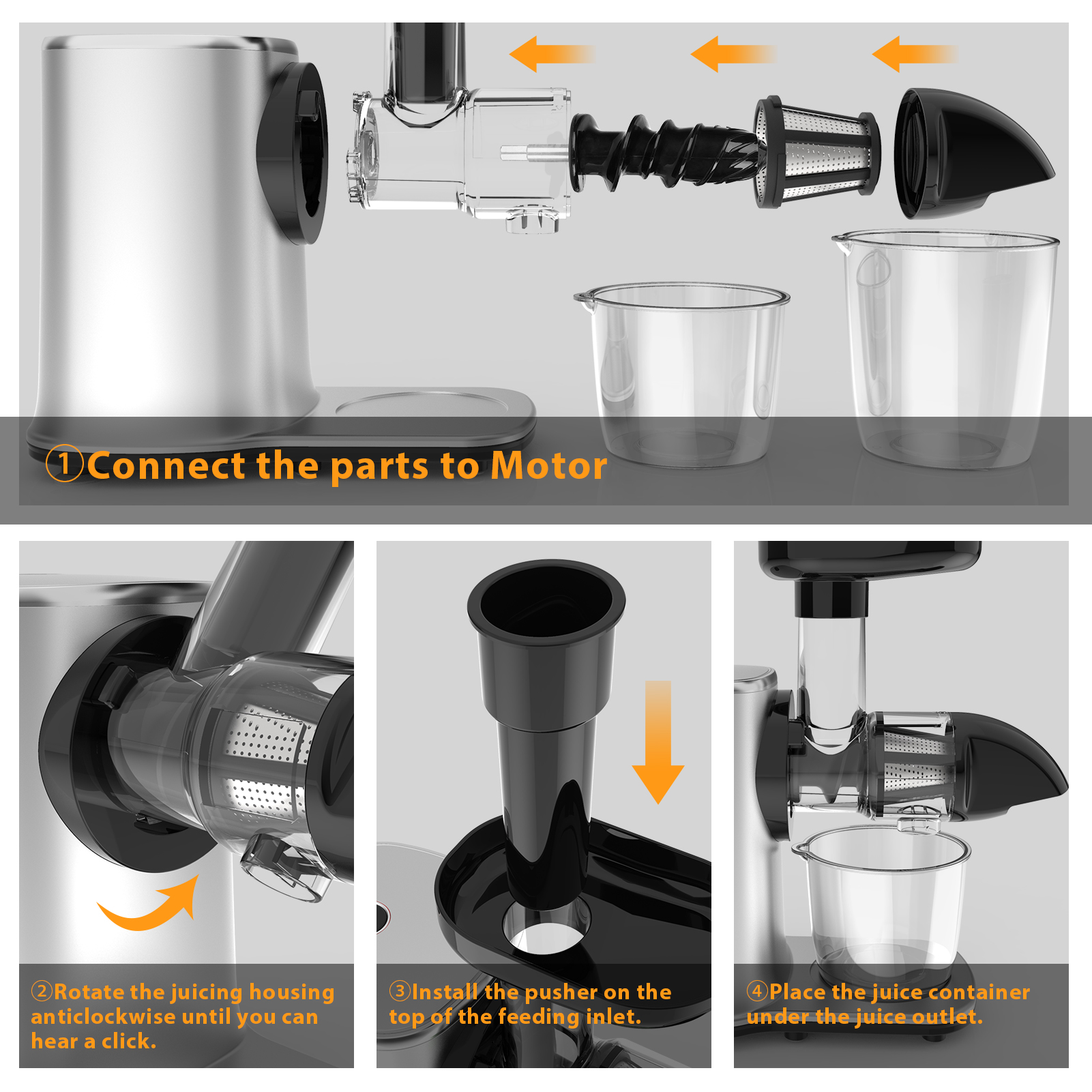 ①Connect the parts to Motor

②Rotate the juicing housing anticlockwise until you can hear a click.

③Install the pusher on the top of the feeding inlet.

④Place the juice container under the juice outlet.